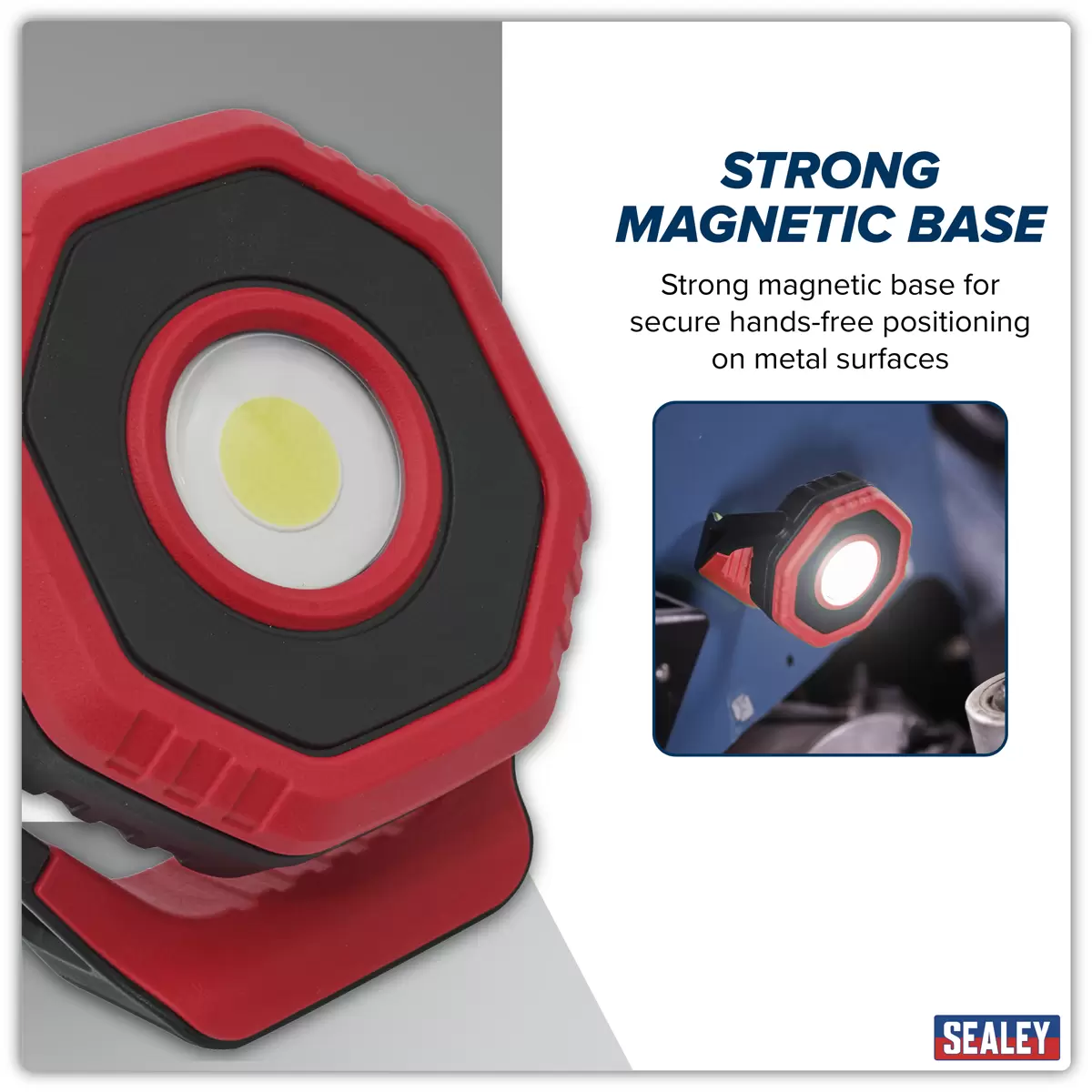 STRONG MAGNETIC BASE

Strong magnetic base for secure hands-free positioning on metal surfaces

SEALEY